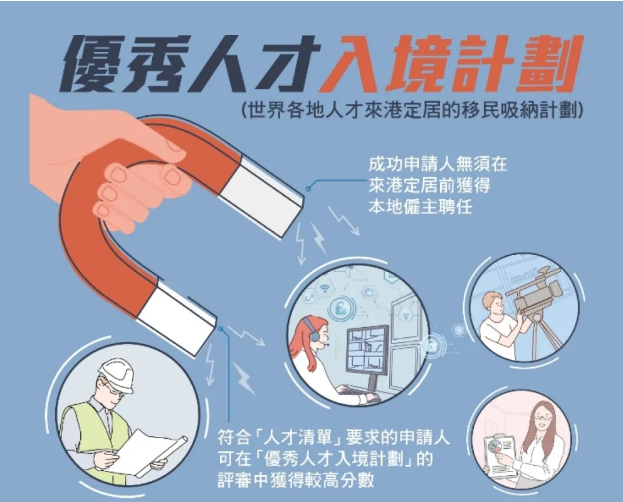 優秀人才入境計劃

(世界各地人才來港定居的移民吸納計劃)

成功申請人無須在來港定居前獲得本地僱主聘任

符合「人才清單」要求的申請人可在「優秀人才入境計劃」的評審中獲得較高分數